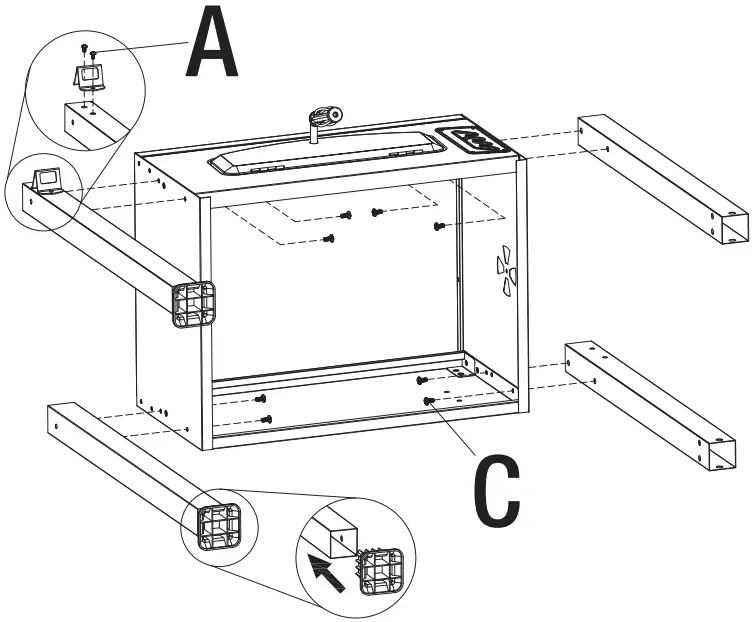 A

C