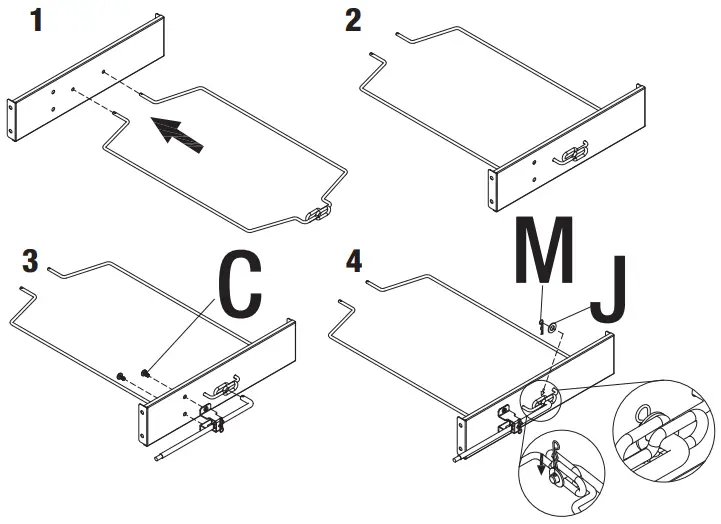 1

2

3

C

4

M

J