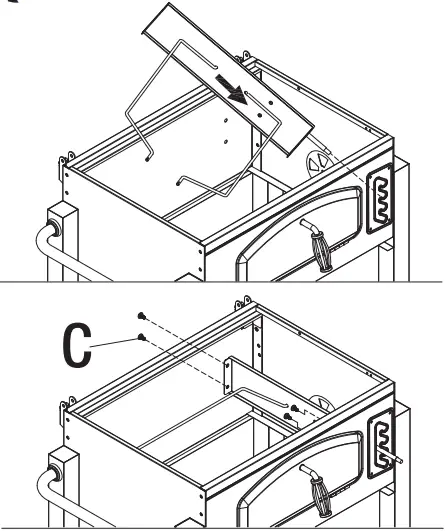 C