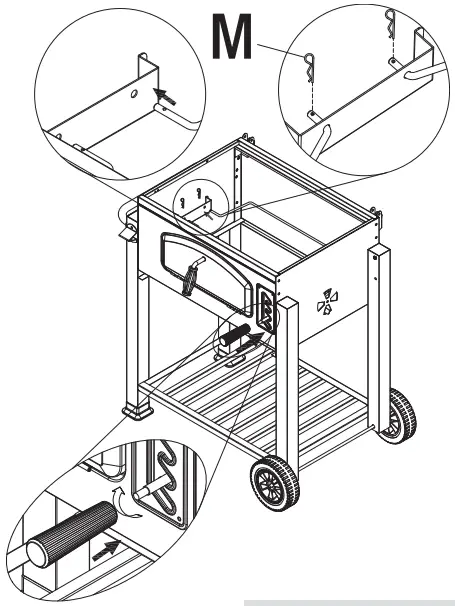 M