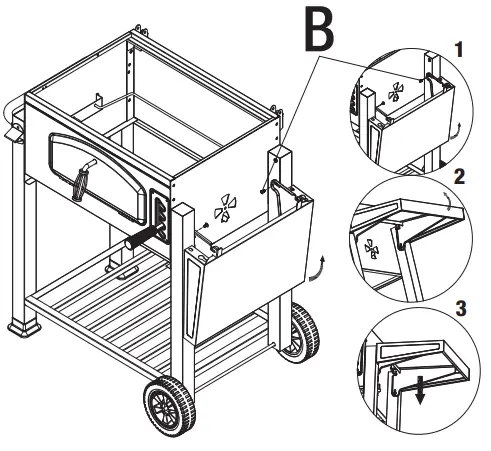 B
1
2
3