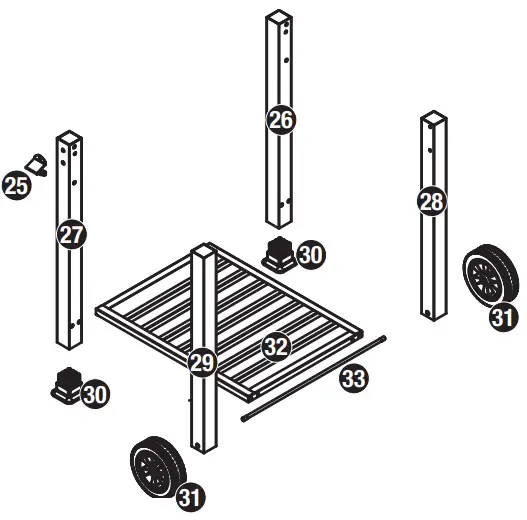 26
25
27
28
30
31
32
29
33
30
31