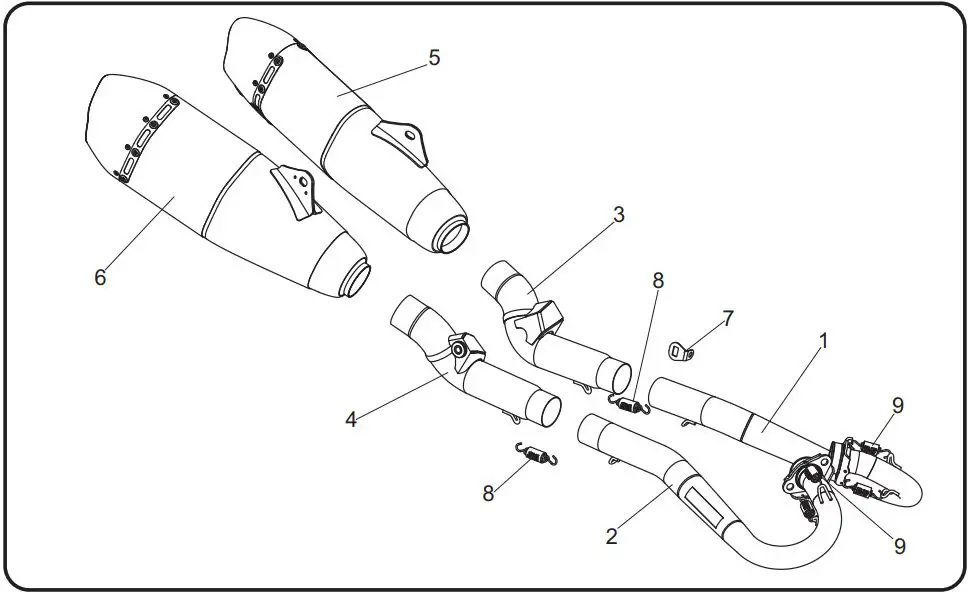 5
6
3
8
7
1
4
9
8
2
9