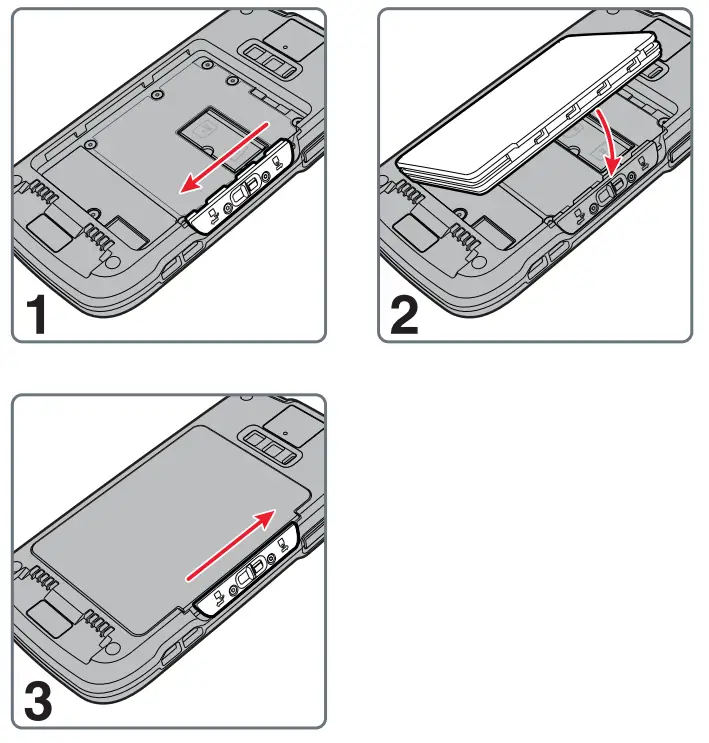 1

2

3