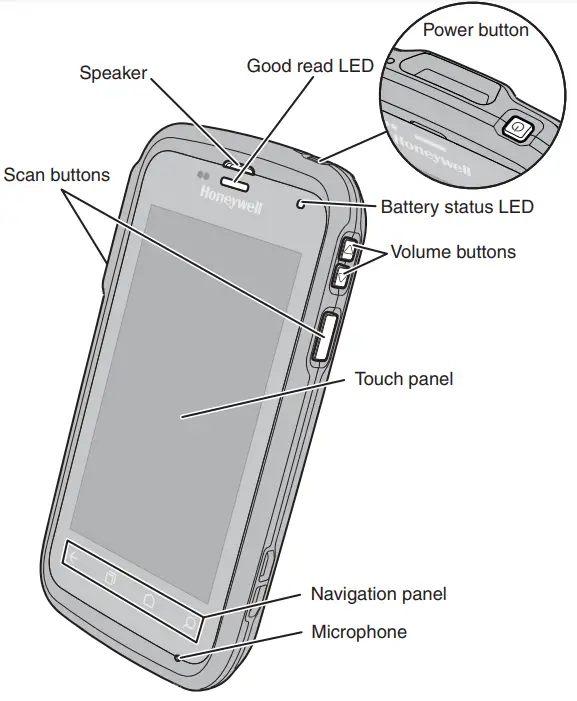 Power button

Speaker

Good read LED

Honeywell

Scan buttons

Honeywell

Battery status LED

Volume buttons

Touch panel

Navigation panel

Microphone