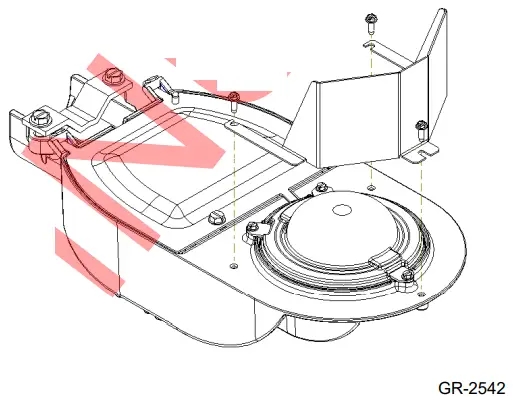 GR-2542