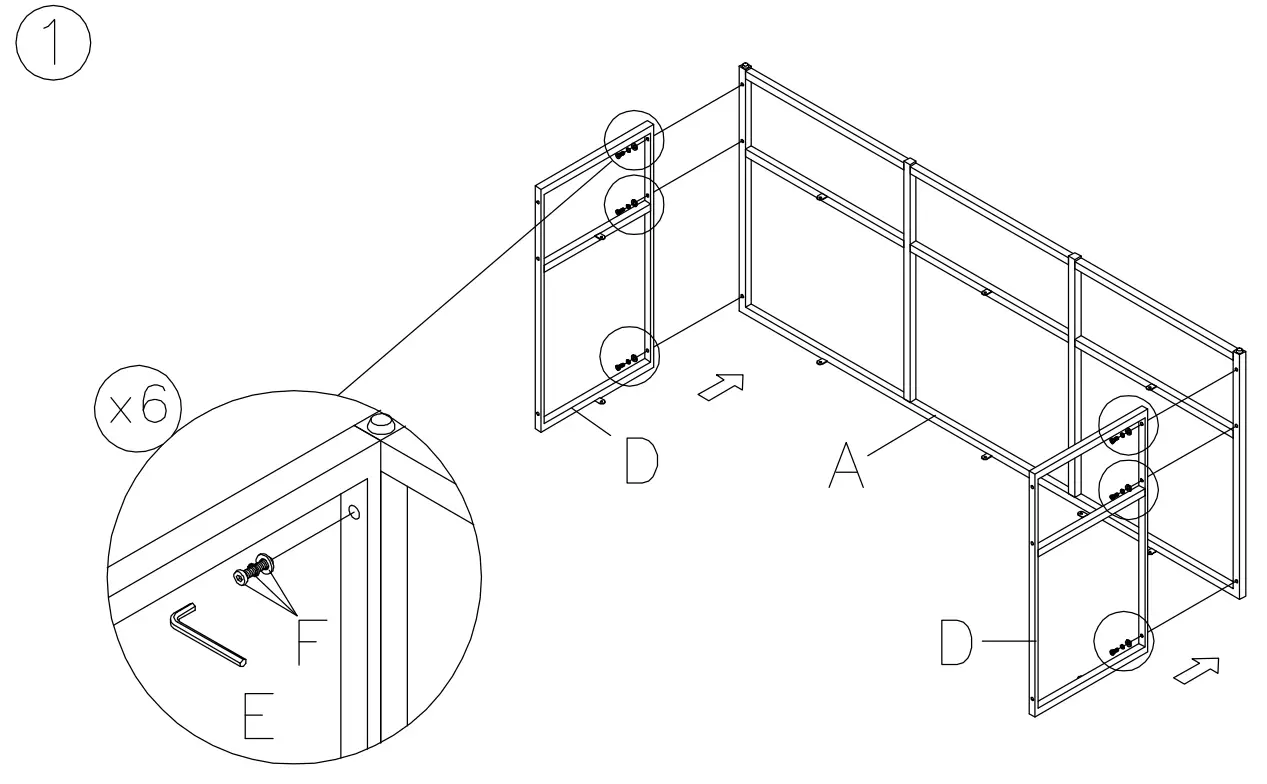 1

x6

F

E

D

A

D