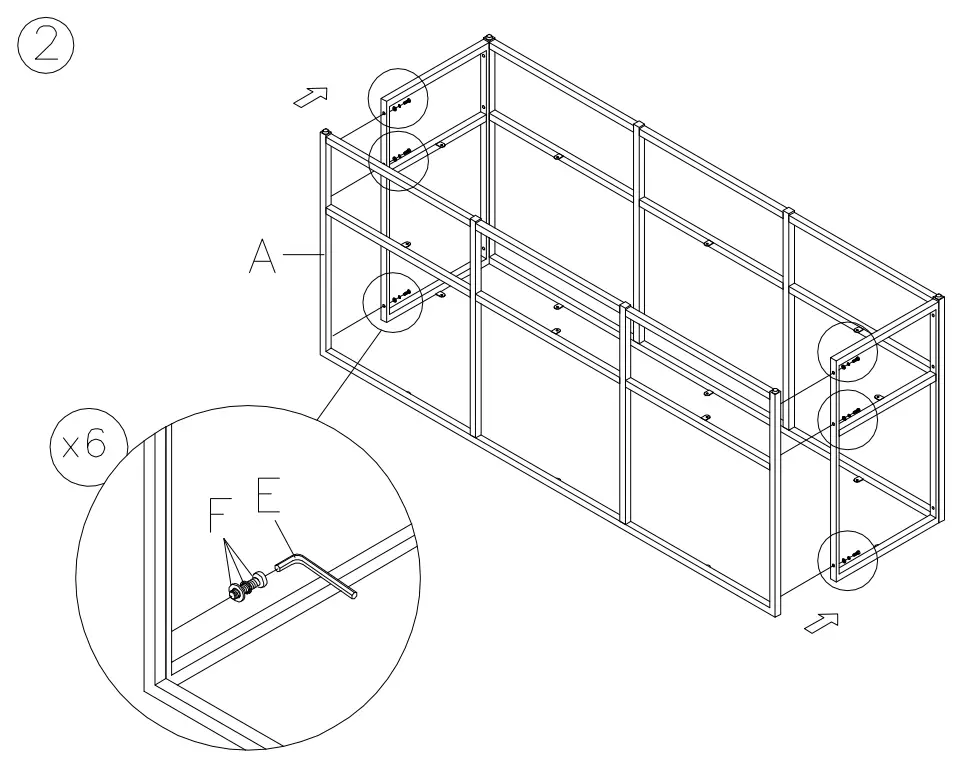 2

A

x6

F

E