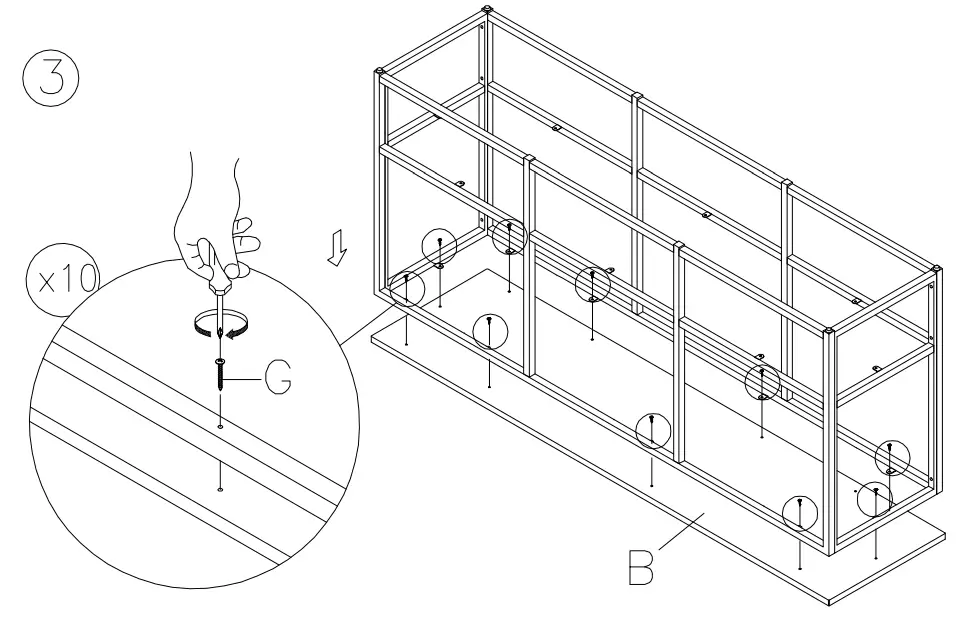 3

x10

G

B