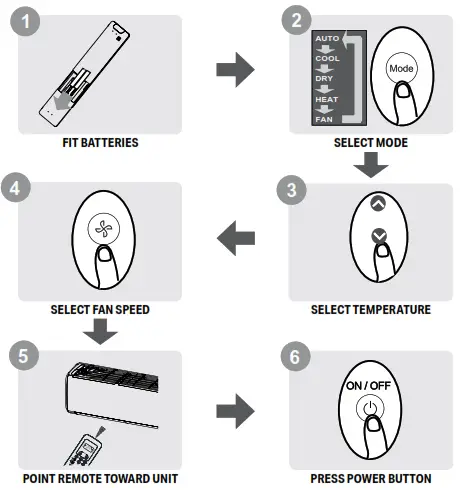 1

FIT BATTERIES

2

AUTO
COOL
DRY
HEAT
FAN

Mode

SELECT MODE

3

SELECT TEMPERATURE

4

SELECT FAN SPEED

5

POINT REMOTE TOWARD UNIT

6

ON / OFF

PRESS POWER BUTTON