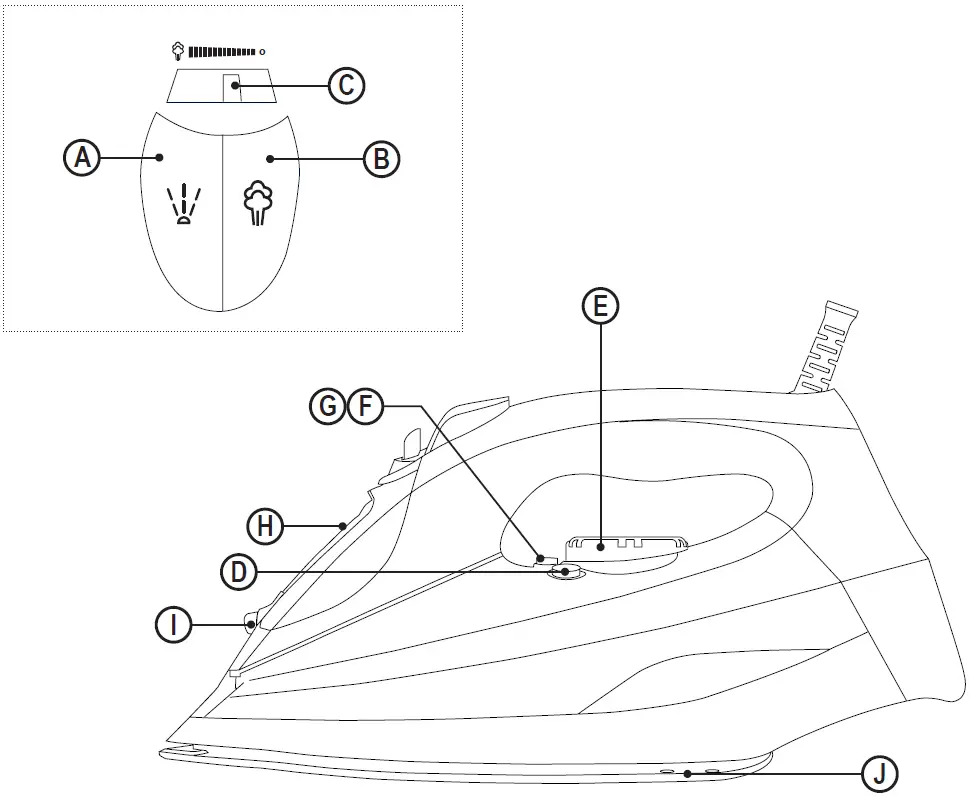 C
A
B
E
G
F
H
D
I
J