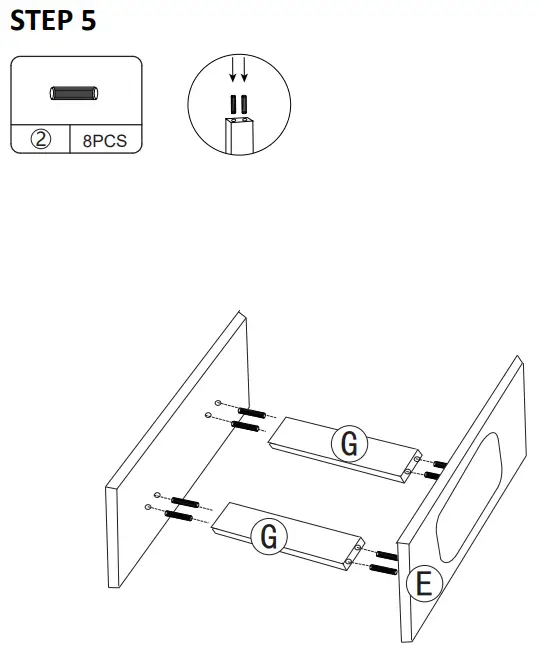 STEP 5

②
8PCS

G

G

E