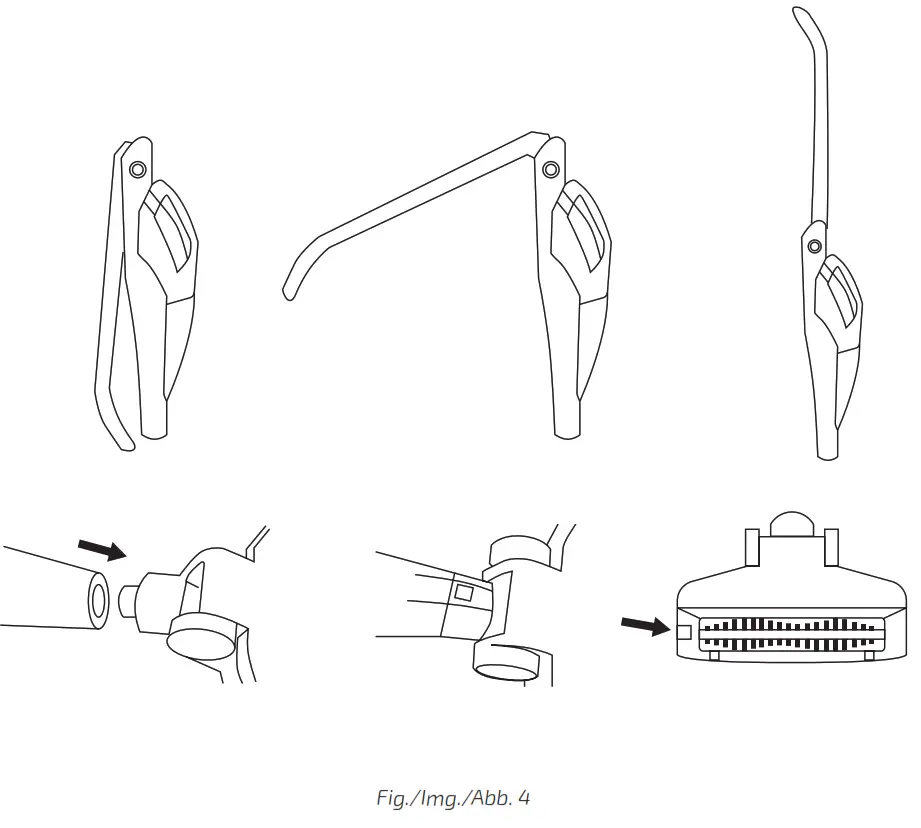 Fig./Img./Abb. 4