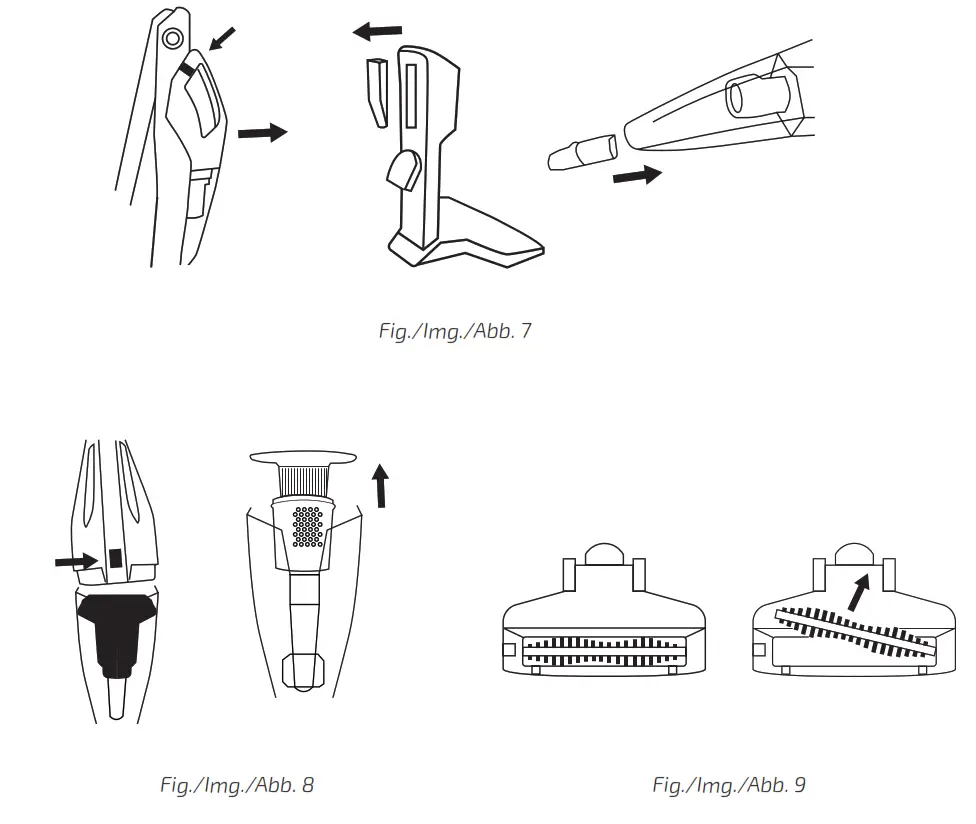 Fig./Img./Abb. 7

Fig./Img./Abb. 8

Fig./Img./Abb. 9