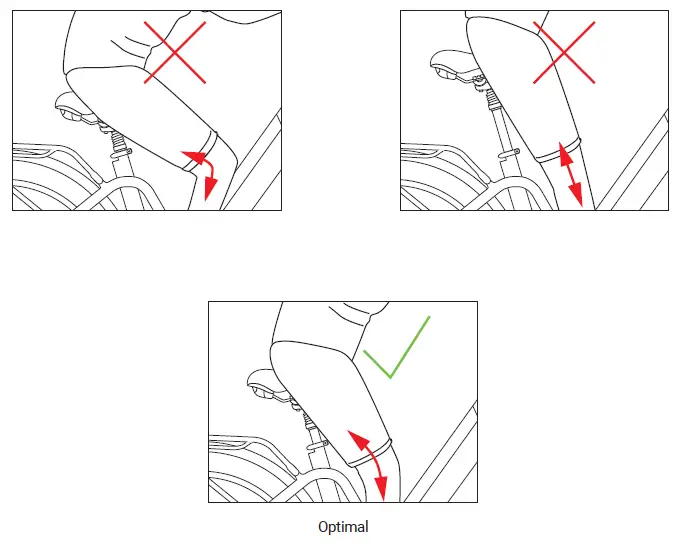 Optimal