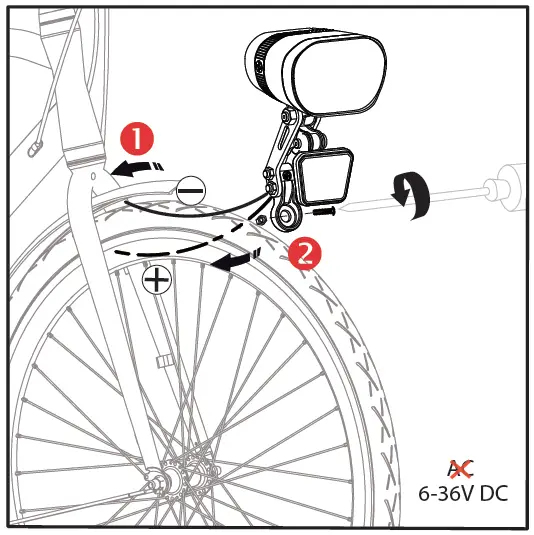 1
−
2
+
AC
6-36V DC