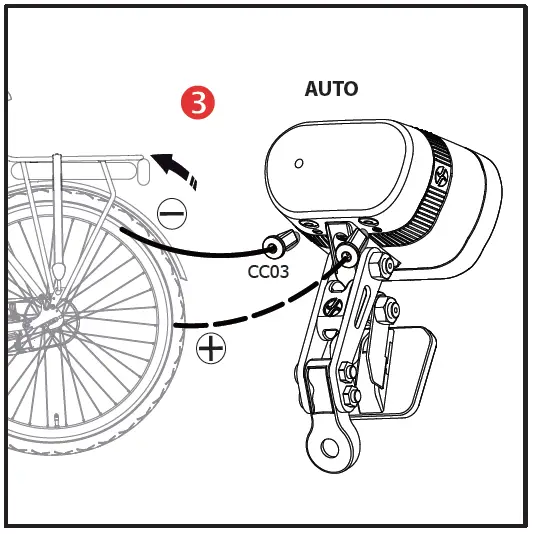 3

AUTO

−

CC03

+