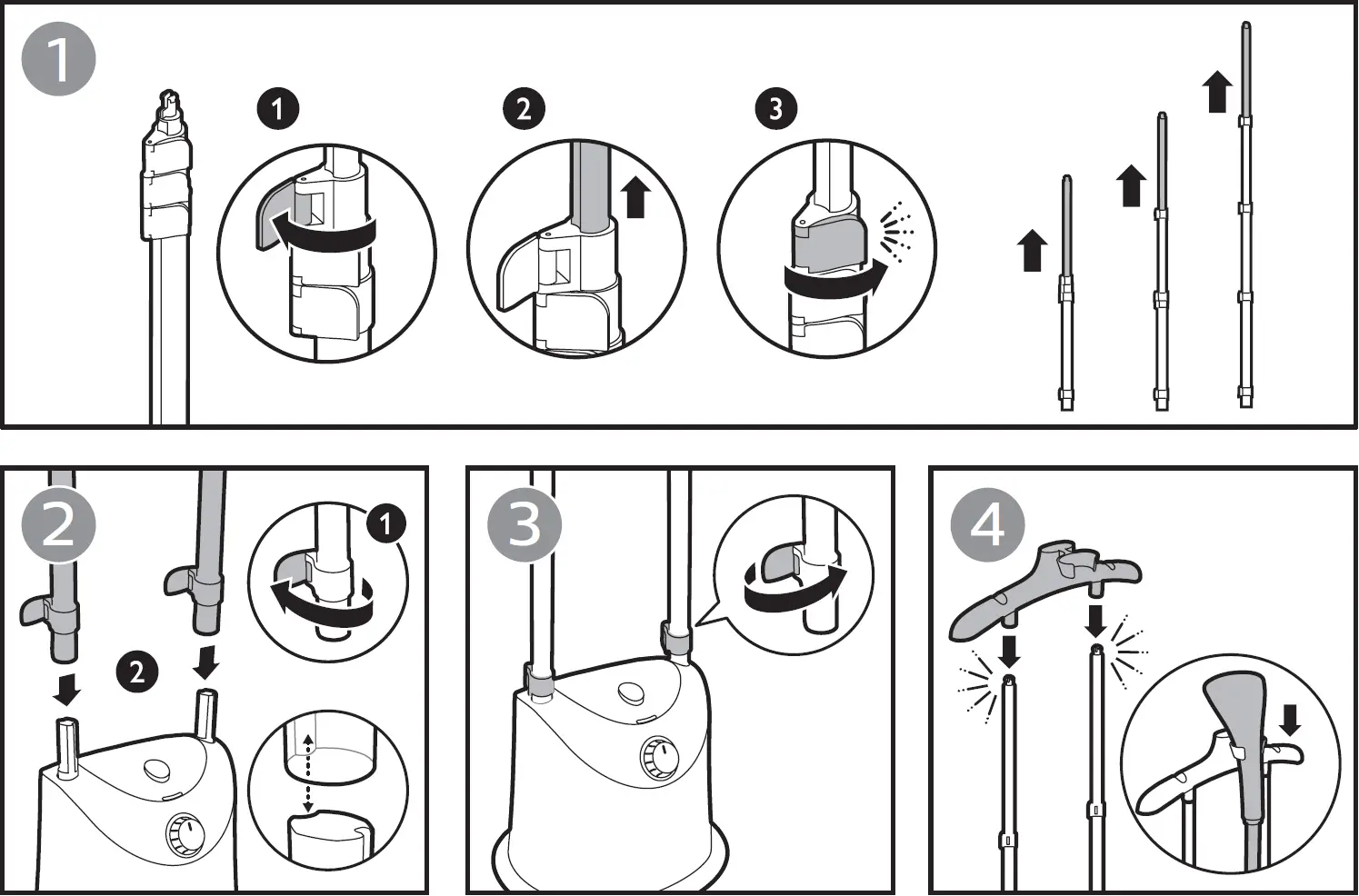 1
1
2
3
2
1
2
3
4