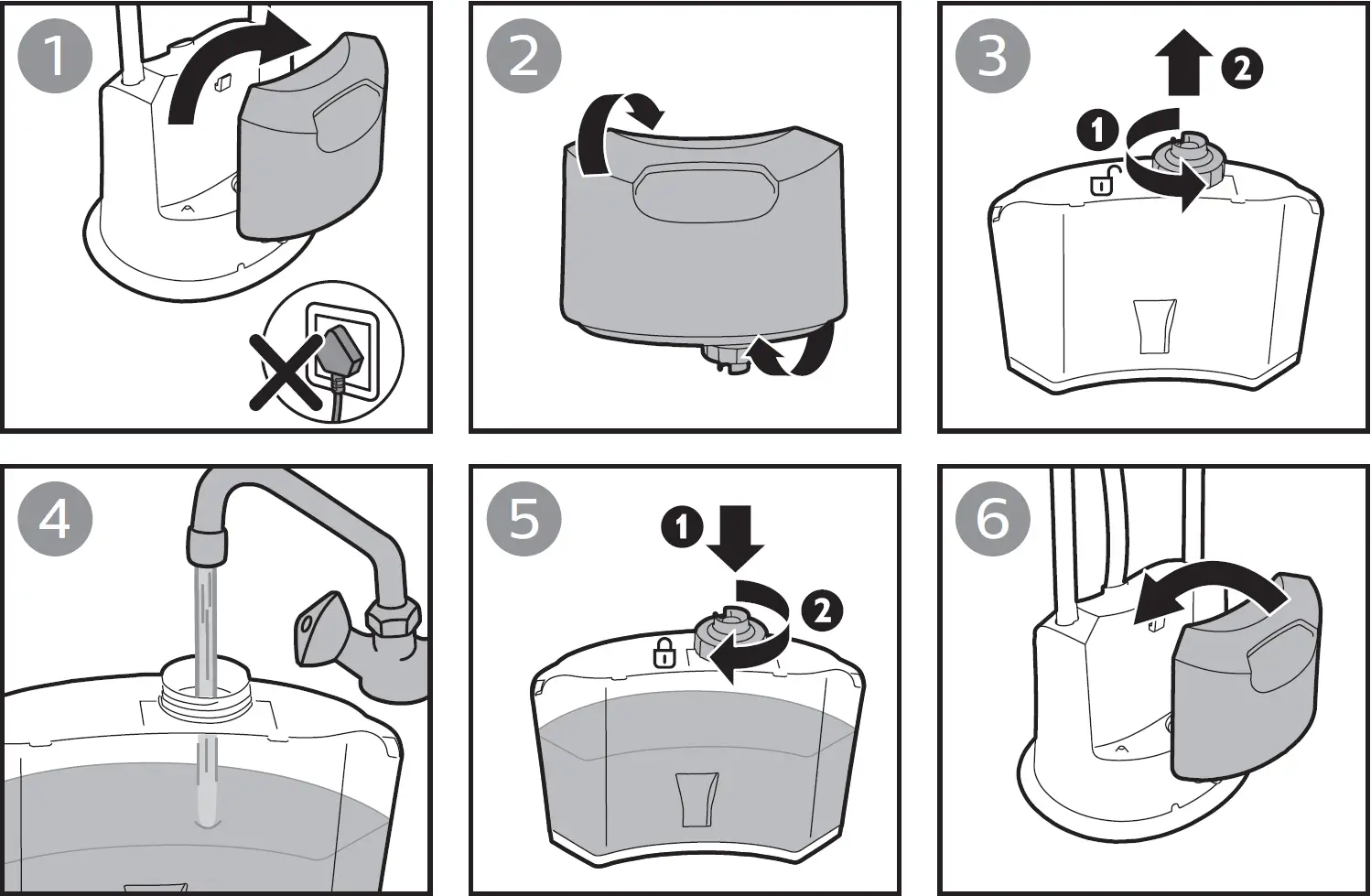 1

2

3

1

2

4

5

1

2

6