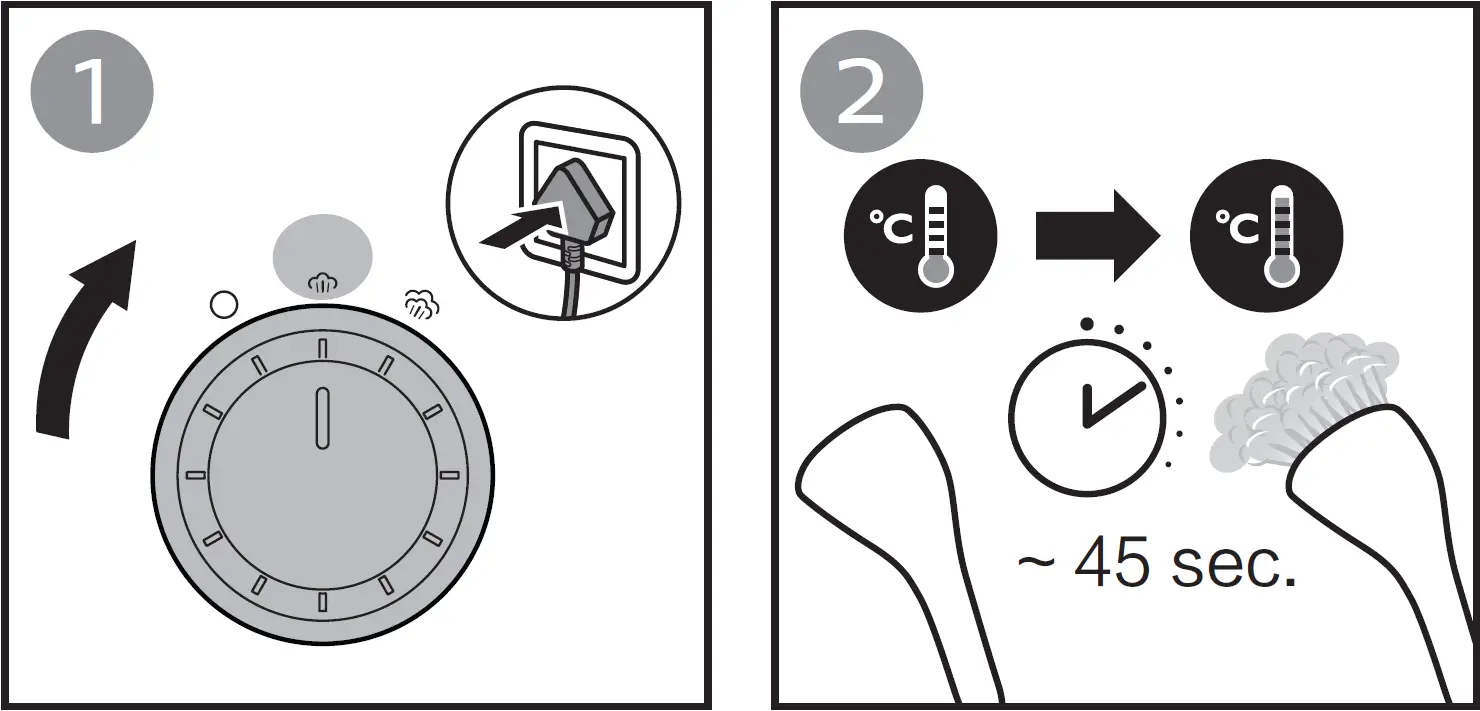 1

2

°C

°C

~ 45 sec.