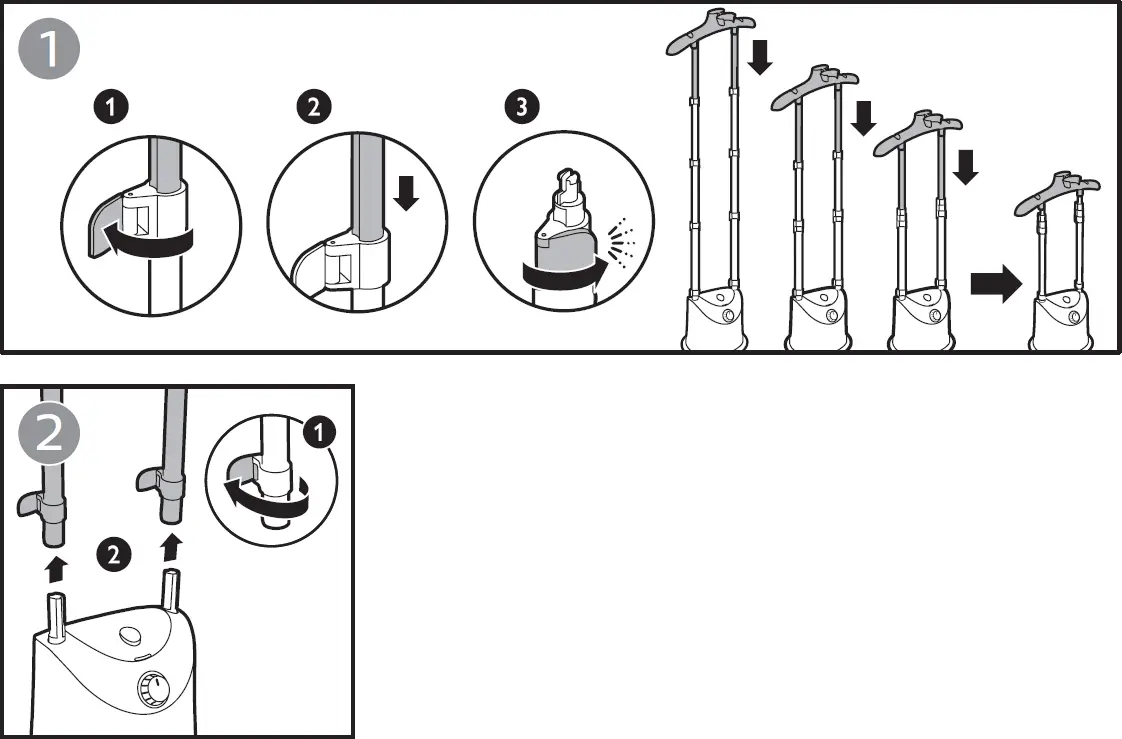 1

1

2

3

2

1

2