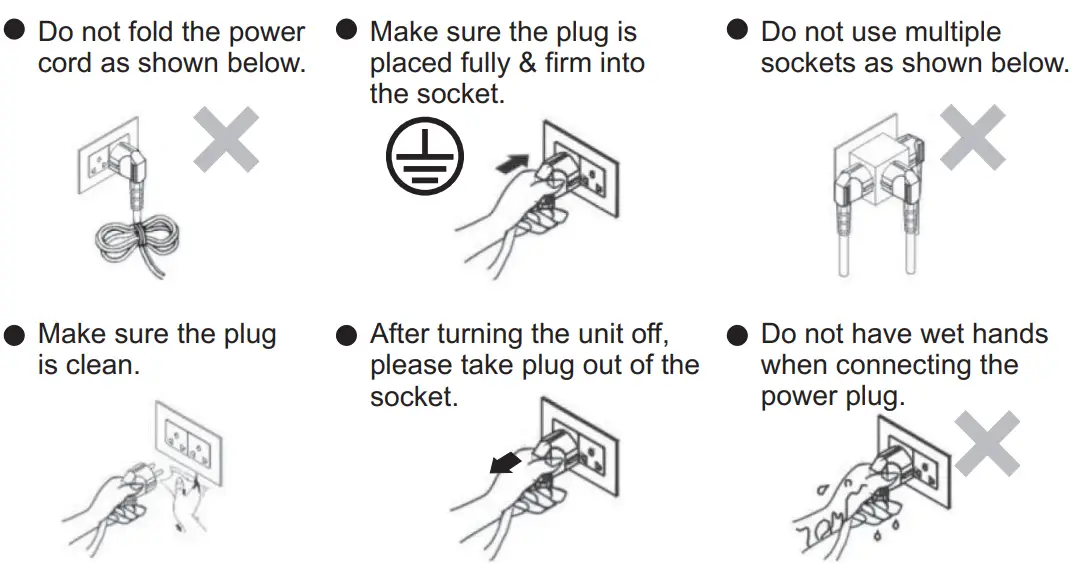 ● Do not fold the power cord as shown below.

● Make sure the plug is placed fully & firm into the socket.

● Do not use multiple sockets as shown below.

● Make sure the plug is clean.

● After turning the unit off, please take plug out of the socket.

● Do not have wet hands when connecting the power plug.