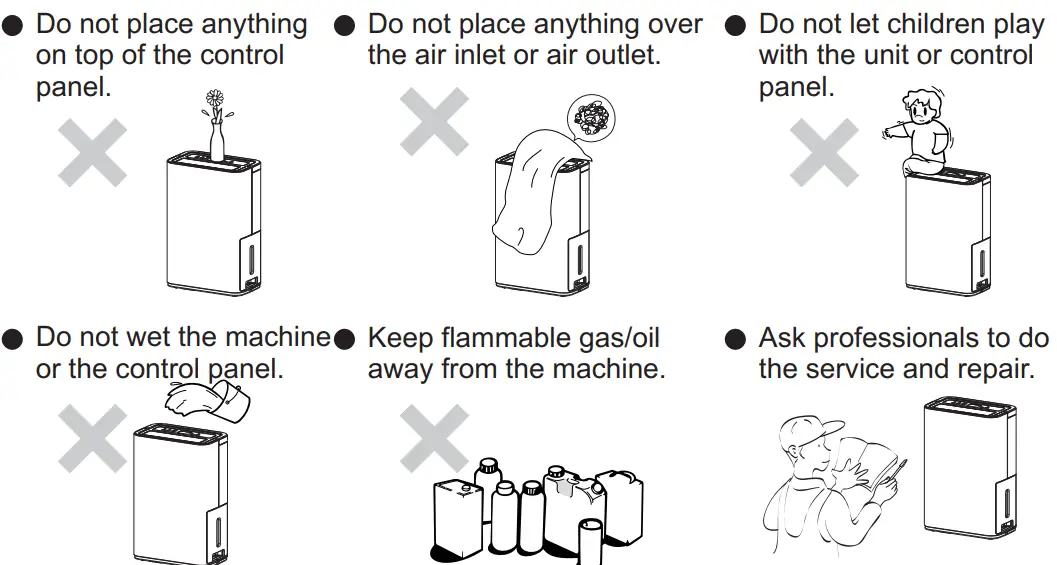 ● Do not place anything on top of the control panel.

● Do not place anything over the air inlet or air outlet.

● Do not let children play with the unit or control panel.

● Do not wet the machine or the control panel.

● Keep flammable gas/oil away from the machine.

● Ask professionals to do the service and repair.