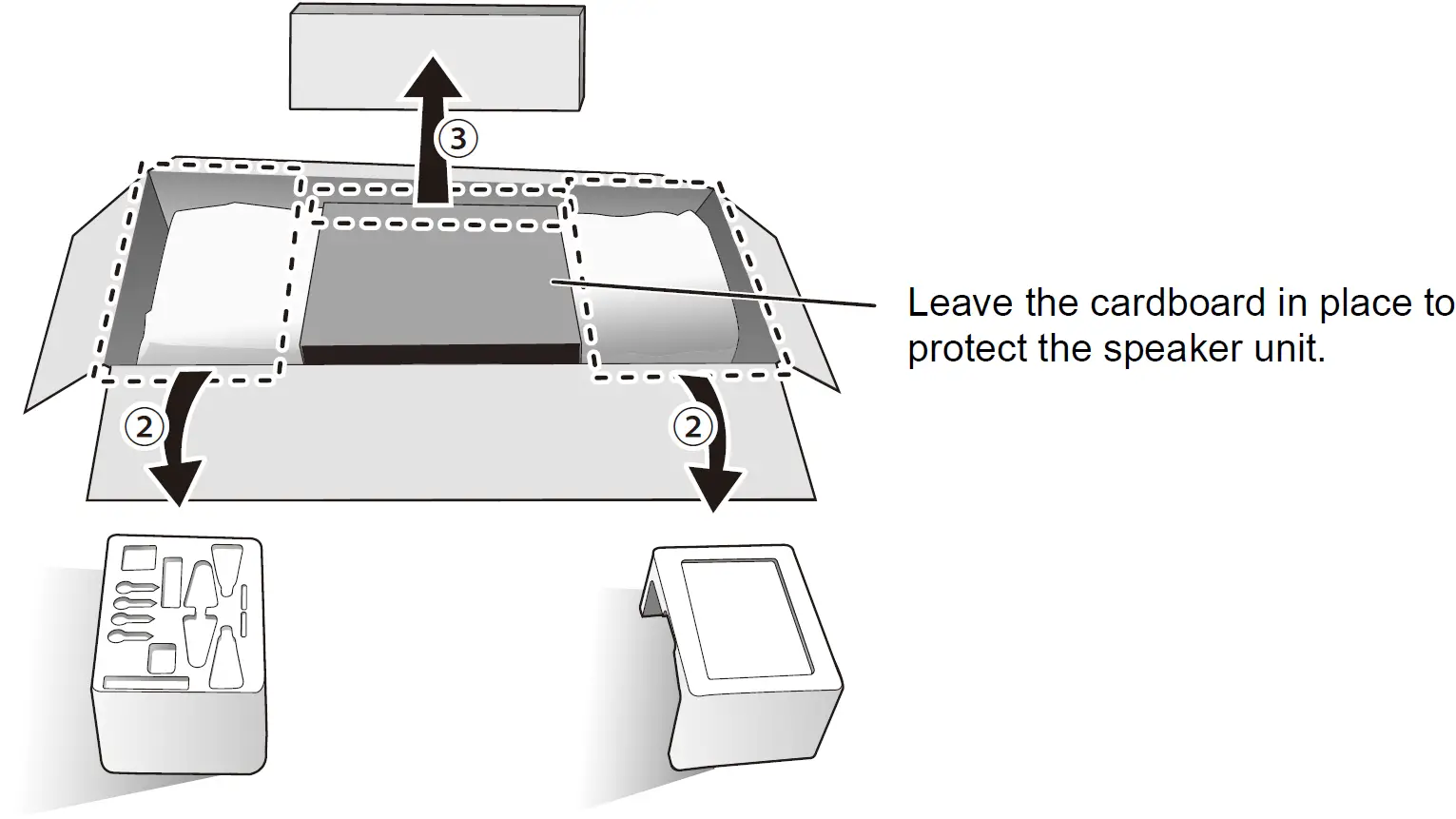 ③

Leave the cardboard in place to protect the speaker unit.

②

②