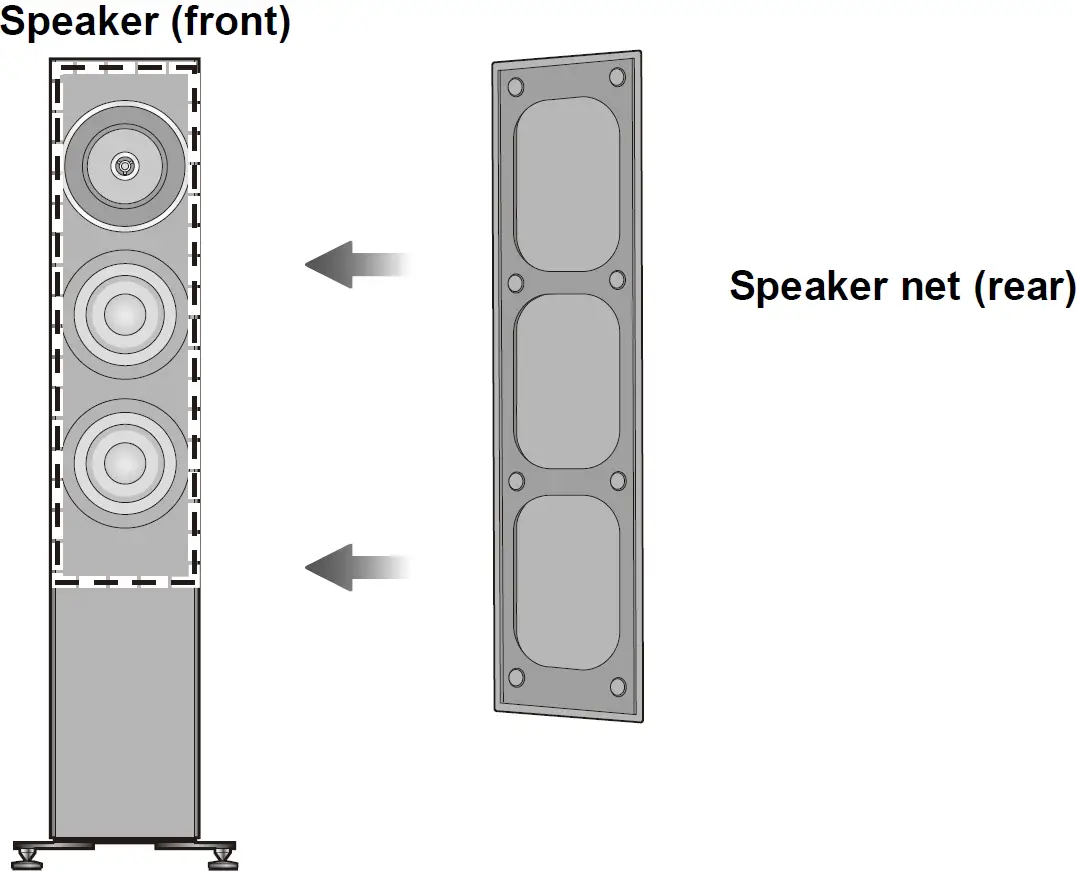 Speaker (front)

Speaker net (rear)