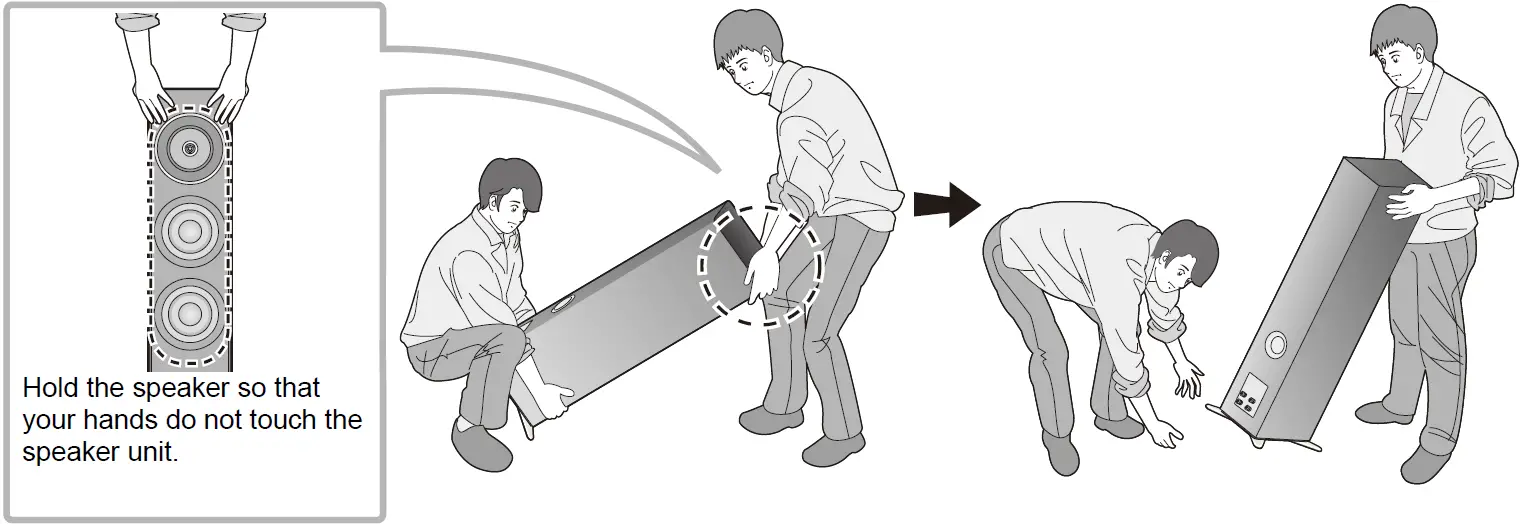 Hold the speaker so that your hands do not touch the speaker unit.