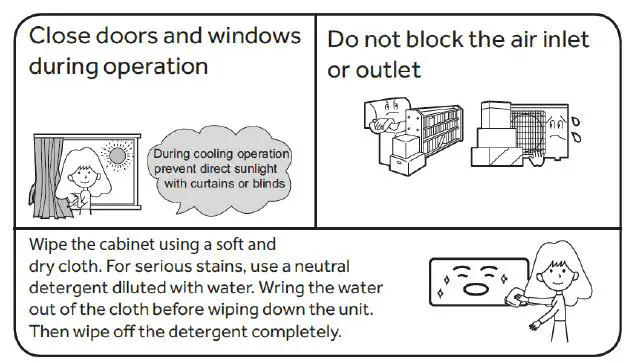 Close doors and windows during operation

During cooling operation prevent direct sunlight with curtains or blinds

Do not block the air inlet or outlet

Wipe the cabinet using a soft and dry cloth. For serious stains, use a neutral detergent diluted with water. Wring the water out of the cloth before wiping down the unit. Then wipe off the detergent completely.