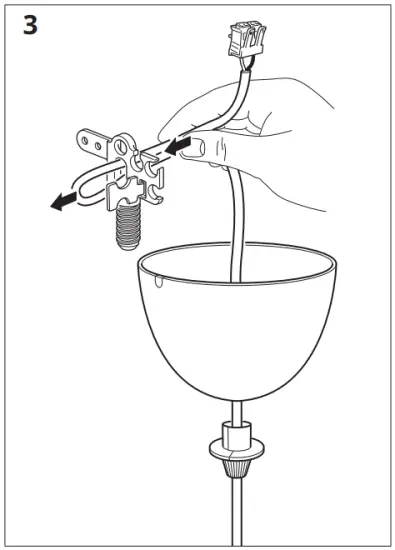 3