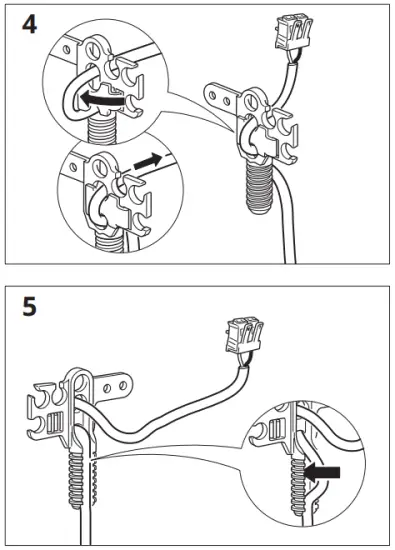 4

5