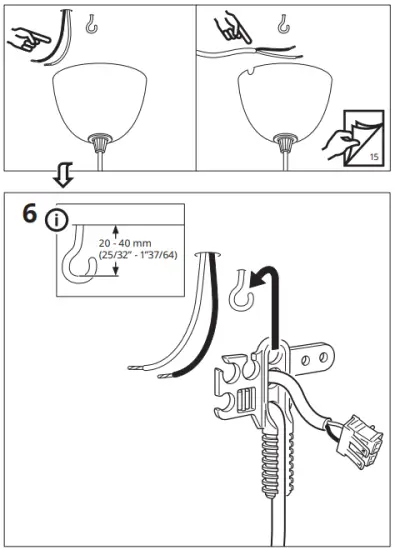 15

6

20 - 40 mm
(25/32" - 1"37/64)