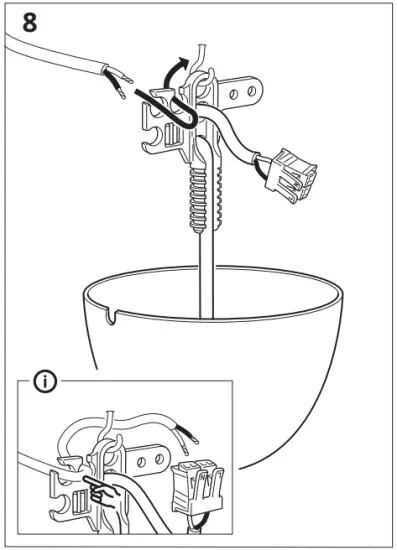 8

i