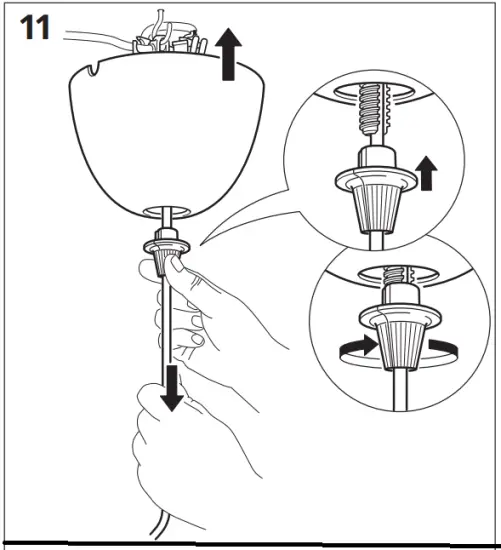 11