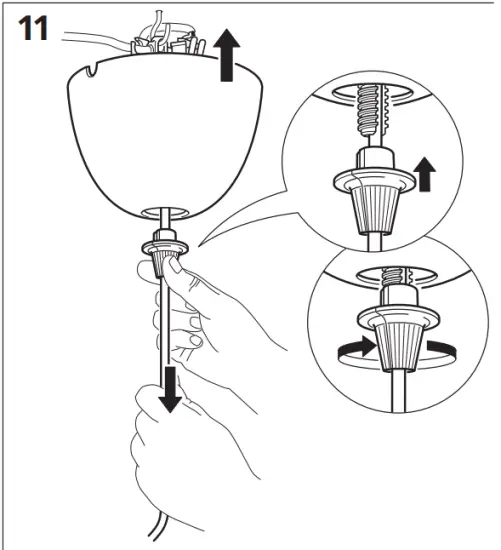 11