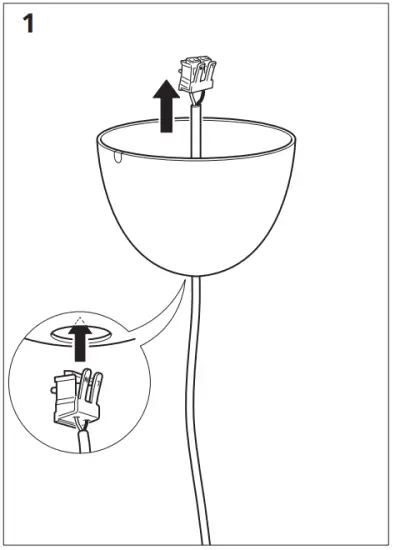 1