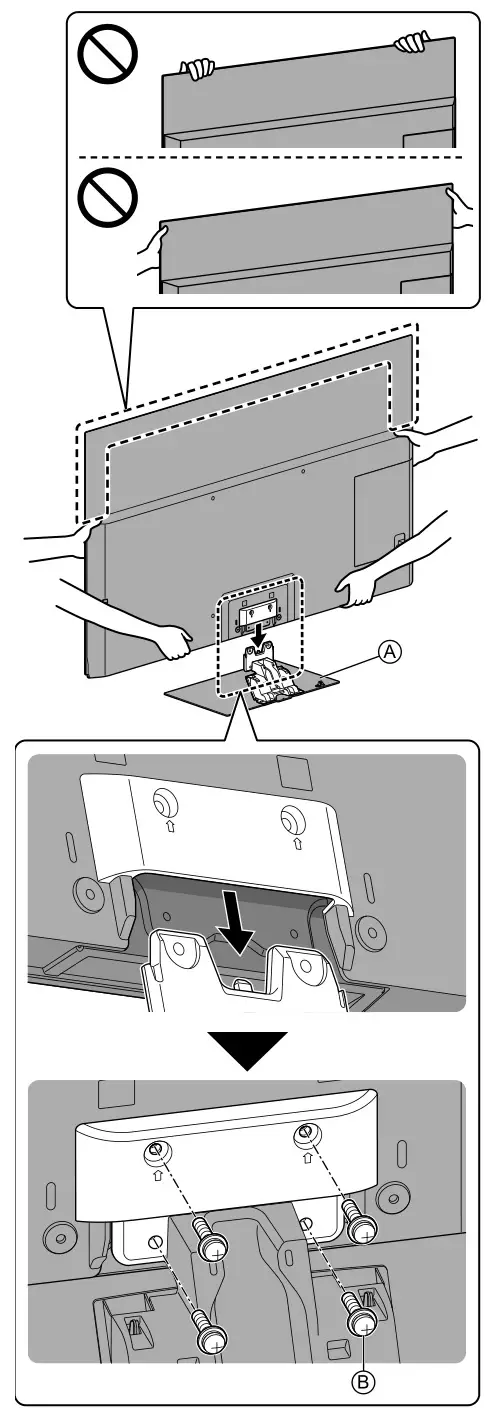 Ⓐ

Ⓑ