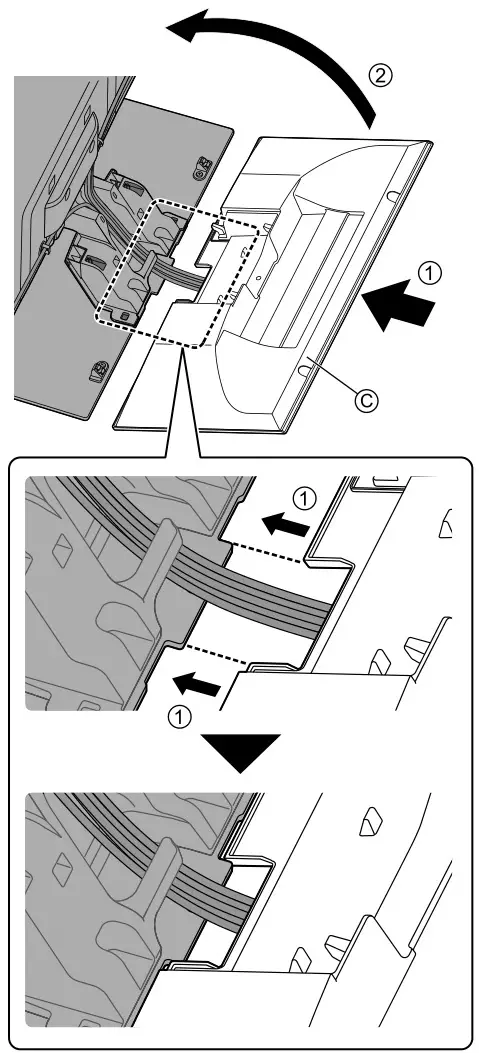 ②
①
Ⓒ
①
①