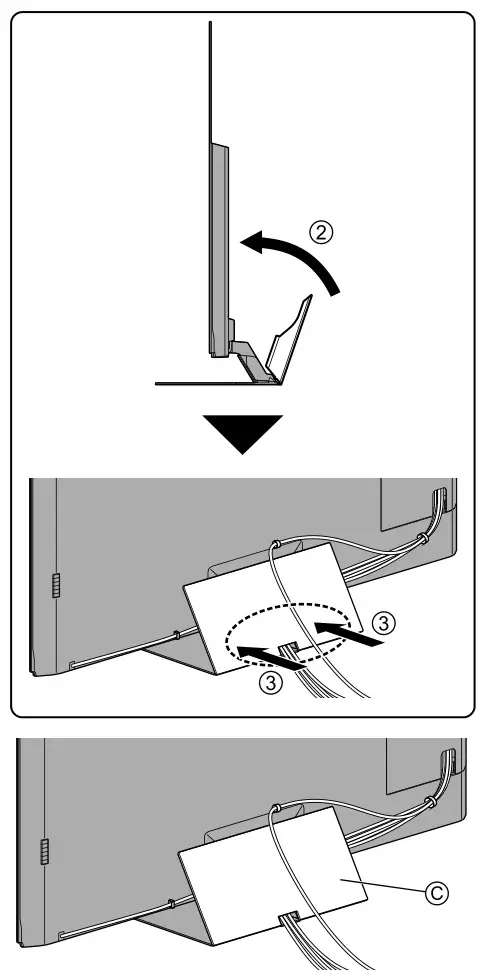 ②

③

③

Ⓒ