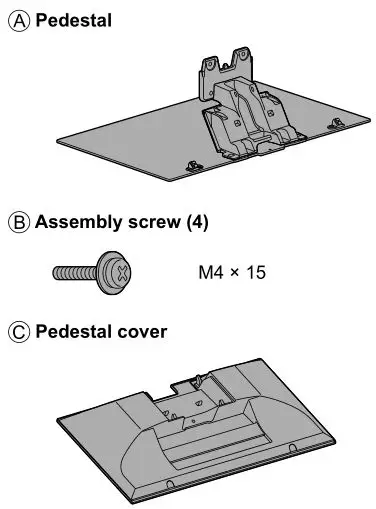 Ⓐ Pedestal

Ⓑ Assembly screw (4)

M4 × 15

Ⓒ Pedestal cover