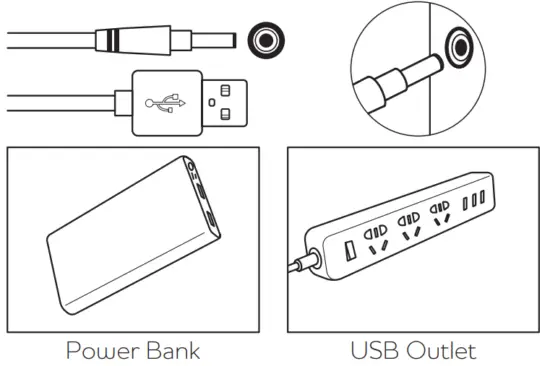 Power Bank

USB Outlet