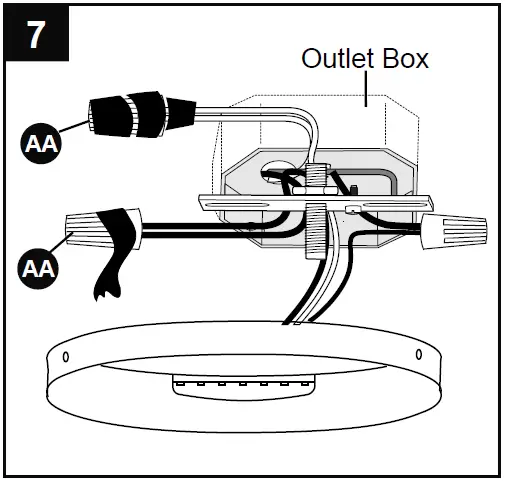 7

Outlet Box

AA

AA