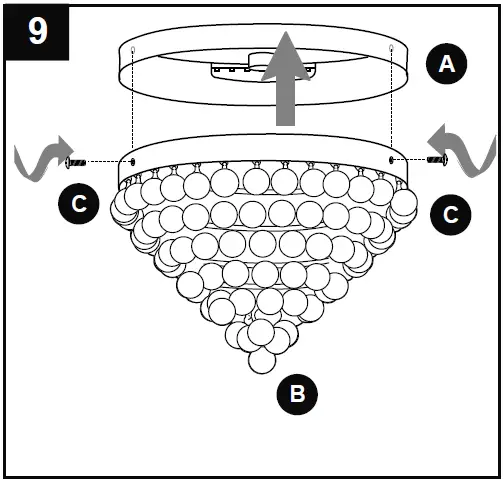 9

A

C

C

B