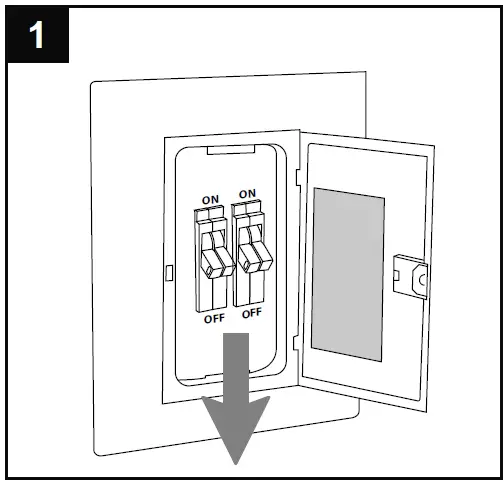 1

ON ON

OFF OFF