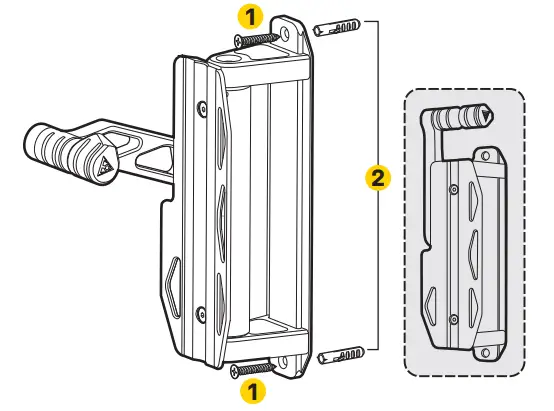 1
2
1