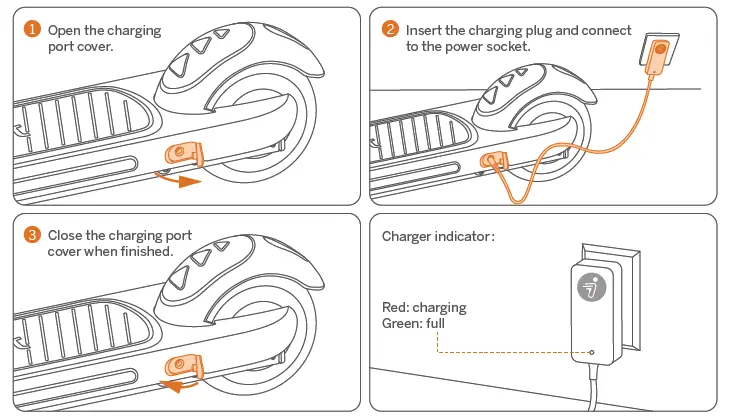 1 Open the charging port cover.

2 Insert the charging plug and connect to the power socket.

3 Close the charging port cover when finished.

Charger indicator:

Red: charging
Green: full