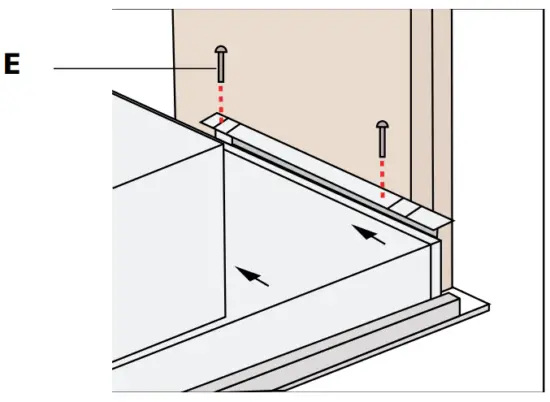 E