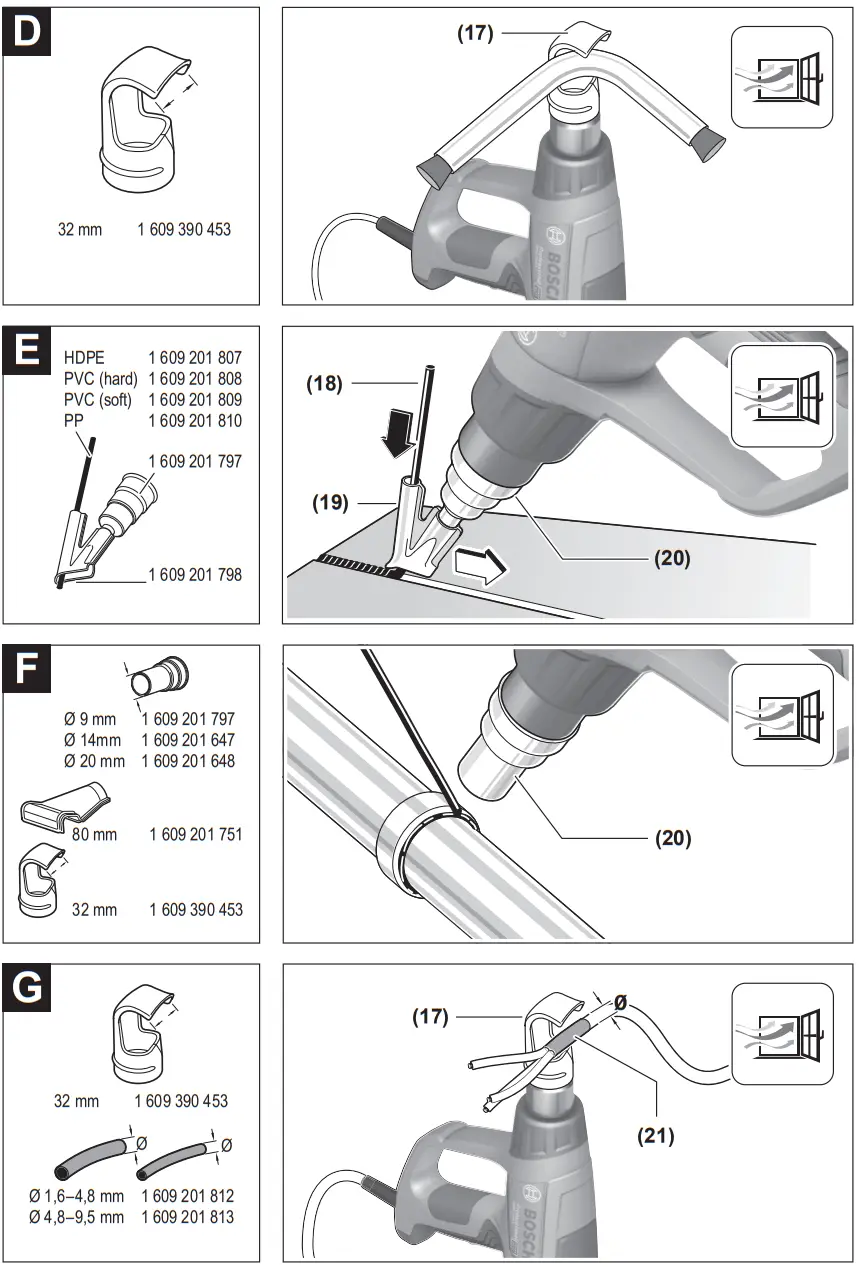 D

32 mm 1 609 390 453

(17)

BOSCH

E

HDPE 1 609 201 807
PVC (hard) 1 609 201 808
PVC (soft) 1 609 201 809
PP 1 609 201 810

1 609 201 797

1 609 201 798

(18)

(19)

(20)

F

Ø 9 mm 1 609 201 797
Ø 14mm 1 609 201 647
Ø 20 mm 1 609 201 648

80 mm 1 609 201 751

32 mm 1 609 390 453

(20)

G

32 mm 1 609 390 453

Ø

Ø

Ø 1,6–4,8 mm 1 609 201 812
Ø 4,8–9,5 mm 1 609 201 813

(17)

Ø

(21)

BOSCH